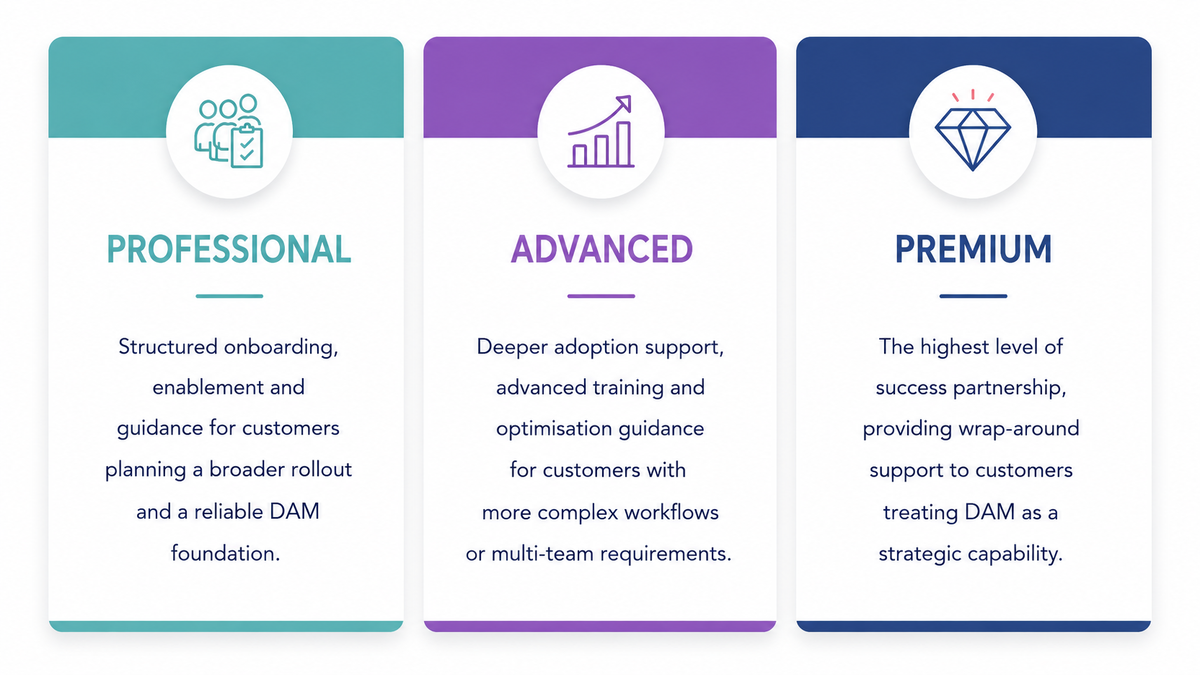 PROFESSIONAL

Structured onboarding, enablement and guidance for customers planning a broader rollout and a reliable DAM foundation.

ADVANCED

Deeper adoption support, advanced training and optimisation guidance for customers with more complex workflows or multi-team requirements.

PREMIUM

The highest level of success partnership, providing wrap-around support to customers treating DAM as a strategic capability.