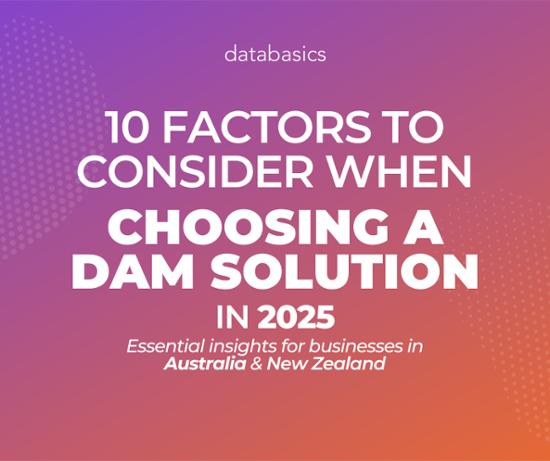 databasics

10 FACTORS TO CONSIDER WHEN
CHOOSING A DAM SOLUTION
IN 2025

Essential insights for businesses in Australia & New Zealand